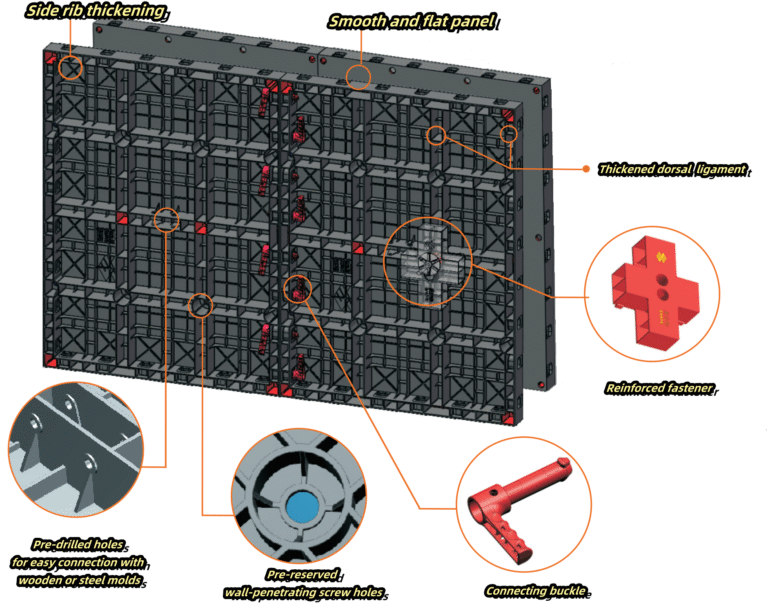 Side rib thickening

Smooth and flat panel

Thickened dorsal ligament

Reinforced fastener

Pre-drilled holes for easy connection with wooden or steel molds

Pre-reserved wall-penetrating screw holes

Connecting buckle