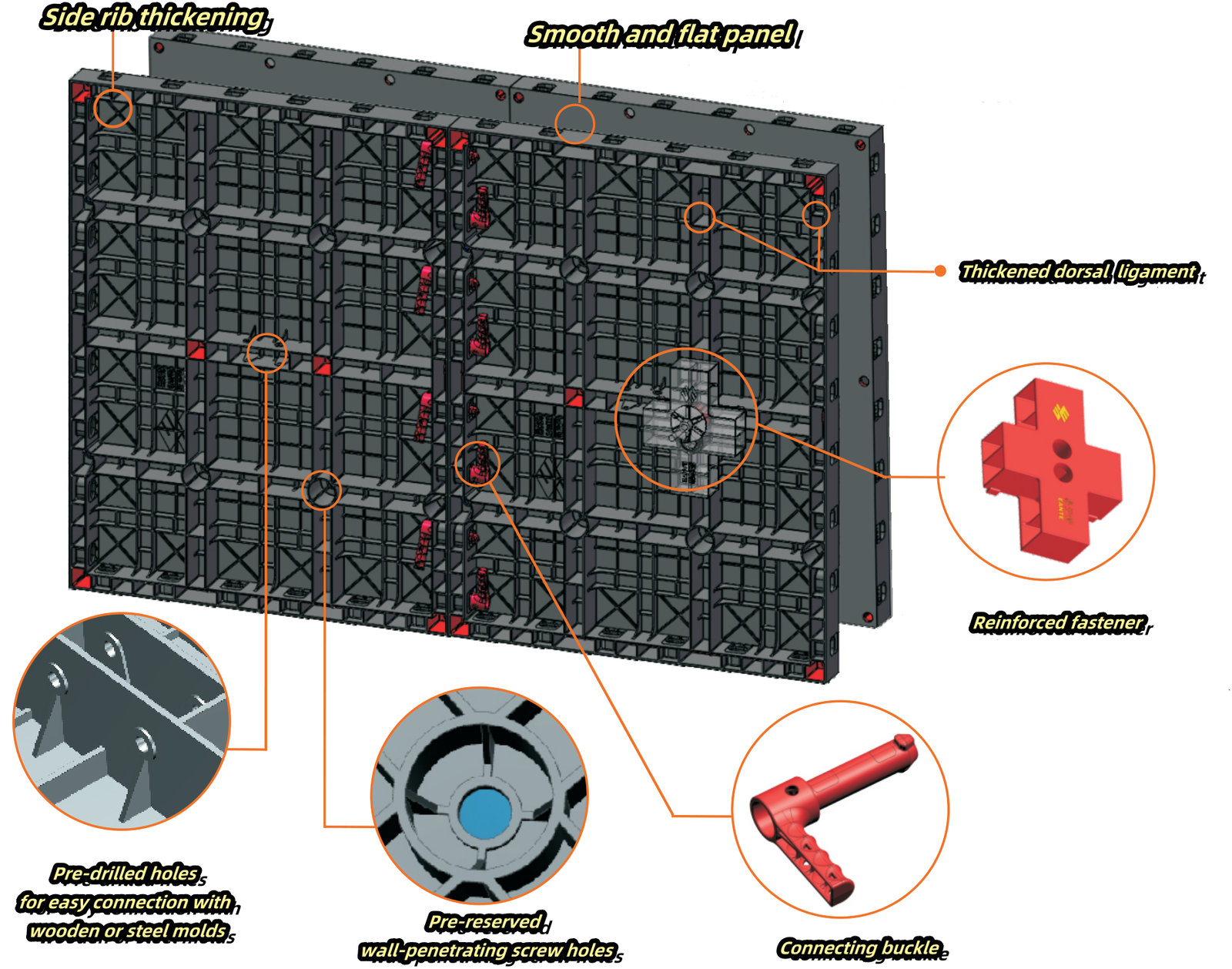 Side rib thickening

Smooth and flat panel

Thickened dorsal ligament

Reinforced fastener

Pre-drilled holes for easy connection with wooden or steel molds

Pre-reserved wall-penetrating screw holes

Connecting buckle